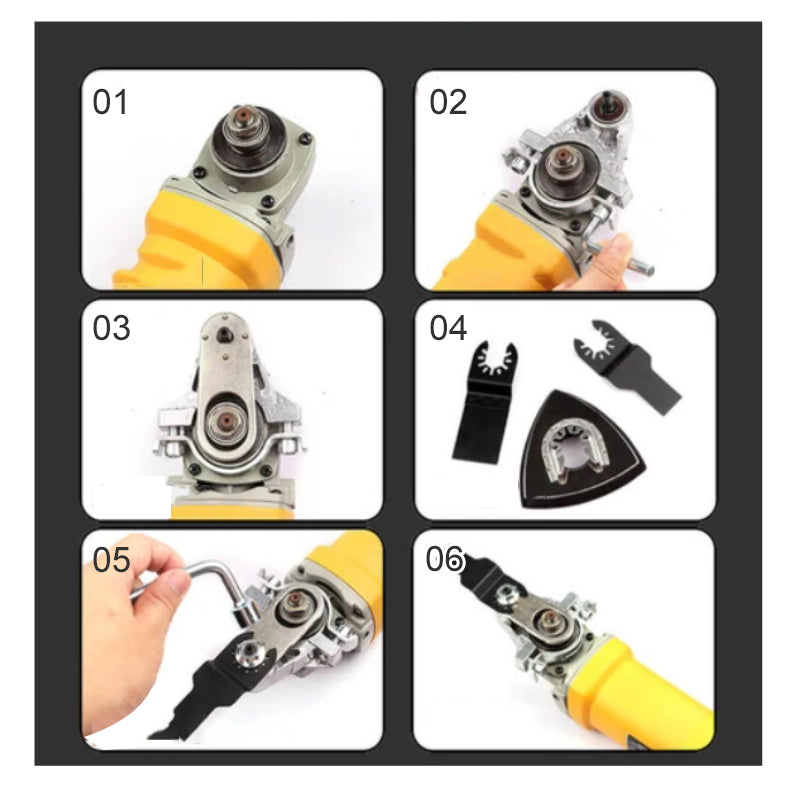 01

02

03

04

05

06