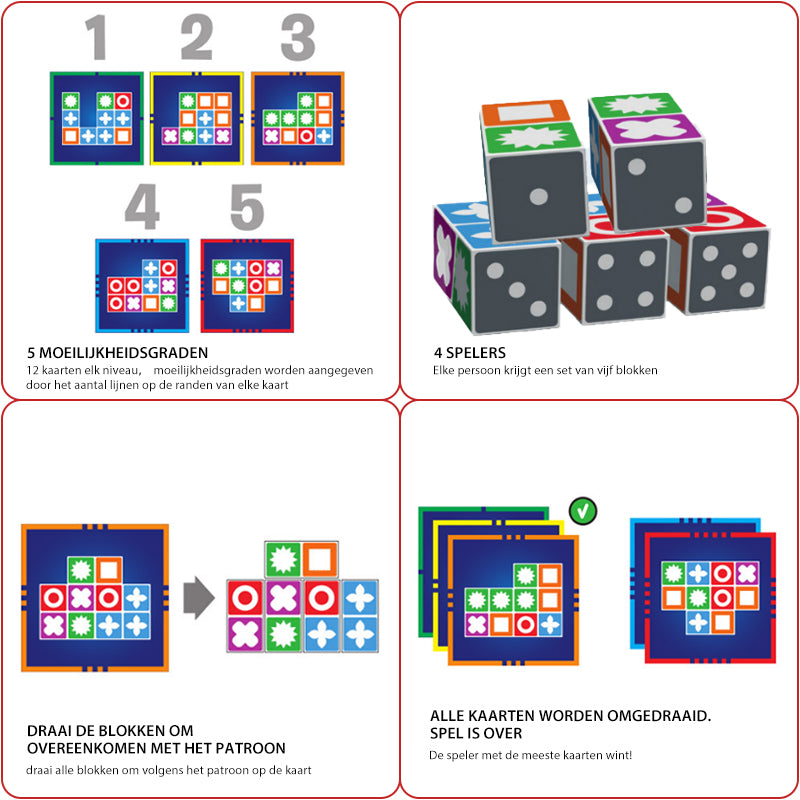 1 2 3

4 5

5 MOEILIJKHEIDSGRADEN
12 kaarten elk niveau, moeilijkheidsgraden worden aangegeven door het aantal lijnen op de randen van elke kaart

4 SPELERS
Elke persoon krijgt een set van vijf blokken

DRAAI DE BLOKKEN OM OVEREENKOMEN MET HET PATROON
draai alle blokken om volgens het patroon op de kaart

ALLE KAARTEN WORDEN OMGEDRAAID. SPEL IS OVER
De speler met de meeste kaarten wint!