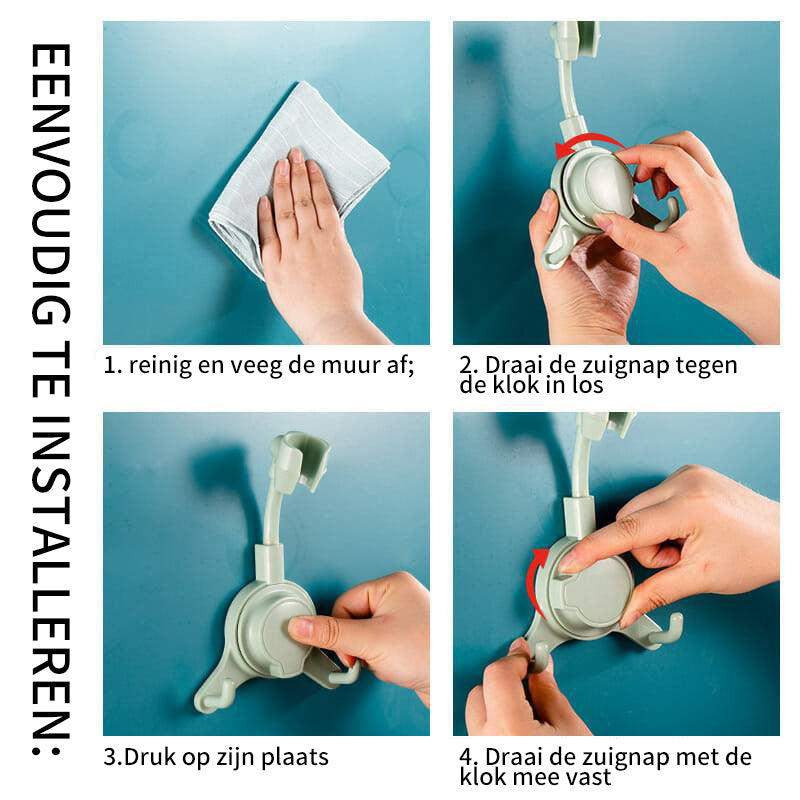 EENVOUDIG TE INSTALLEREN:

1. reinig en veeg de muur af;

2. Draai de zuignap tegen de klok in los

3.Druk op zijn plaats

4. Draai de zuignap met de klok mee vast