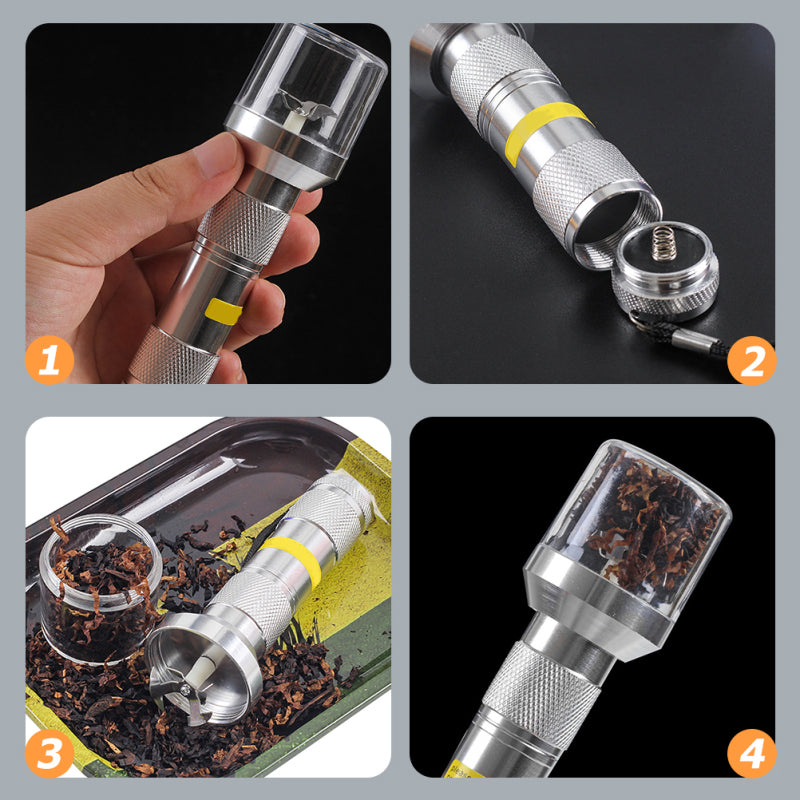 1
2
3
4