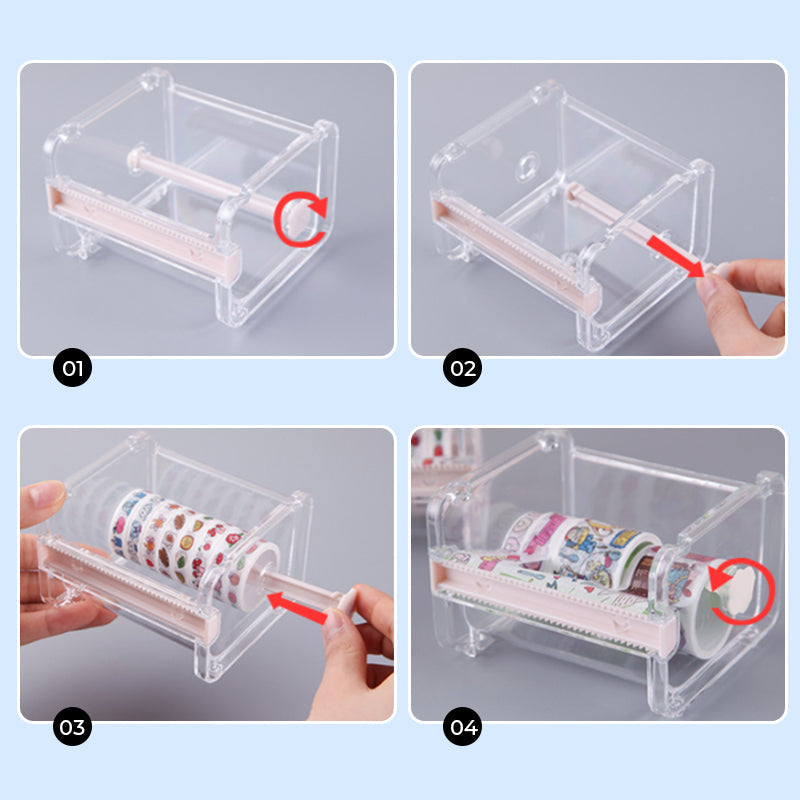 01

02

03

04