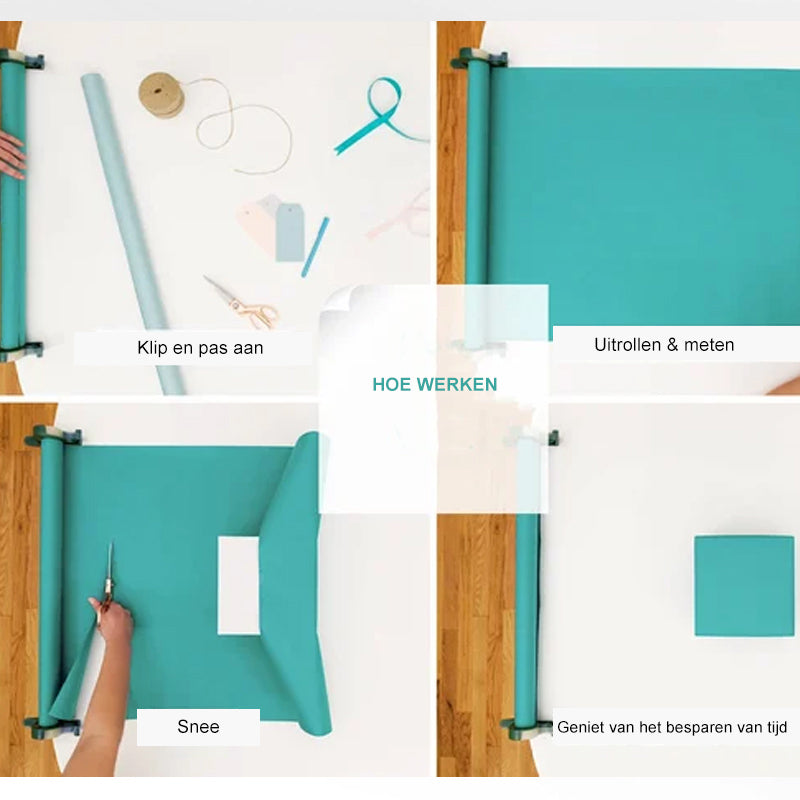 Klip en pas aan

Uitrollen & meten

HOE WERKEN

Snee

Geniet van het besparen van tijd