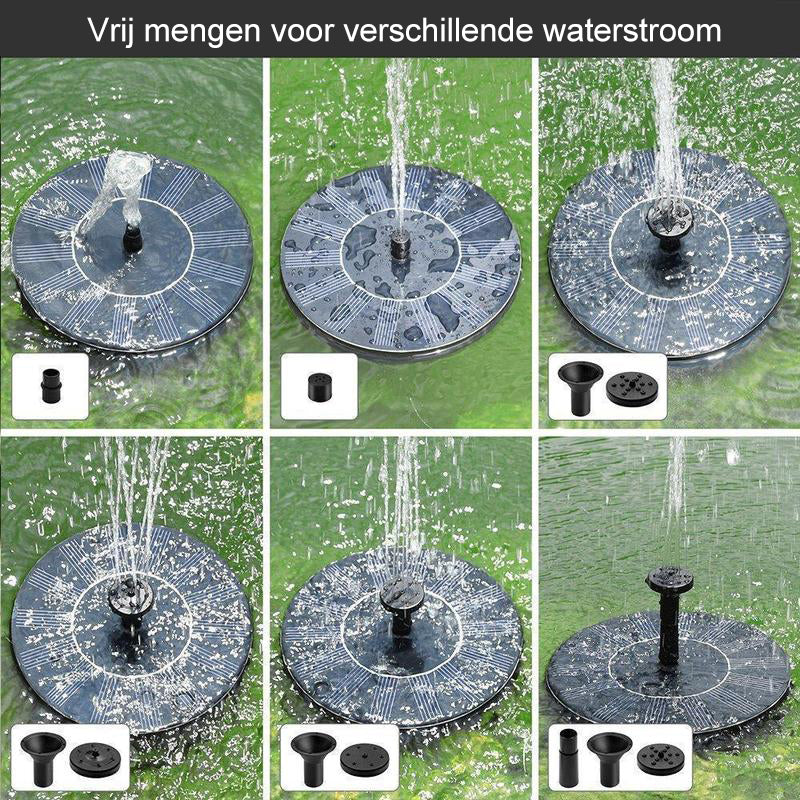 Vrij mengen voor verschillende waterstroom