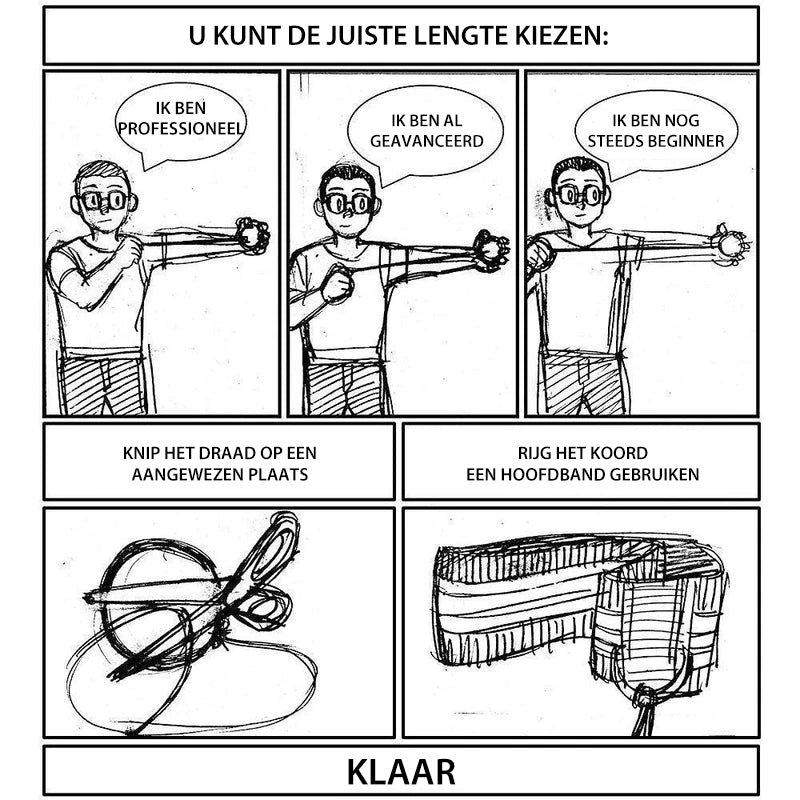 U KUNT DE JUISTE LENGTE KIEZEN:

IK BEN PROFESSIONEEL

IK BEN AL GEAVANCEERD

IK BEN NOG STEEDS BEGINNER

KNIP HET DRAAD OP EEN AANGEWEZEN PLAATS

RIJG HET KOORD EEN HOOFDBAND GEBRUIKEN

KLAAR