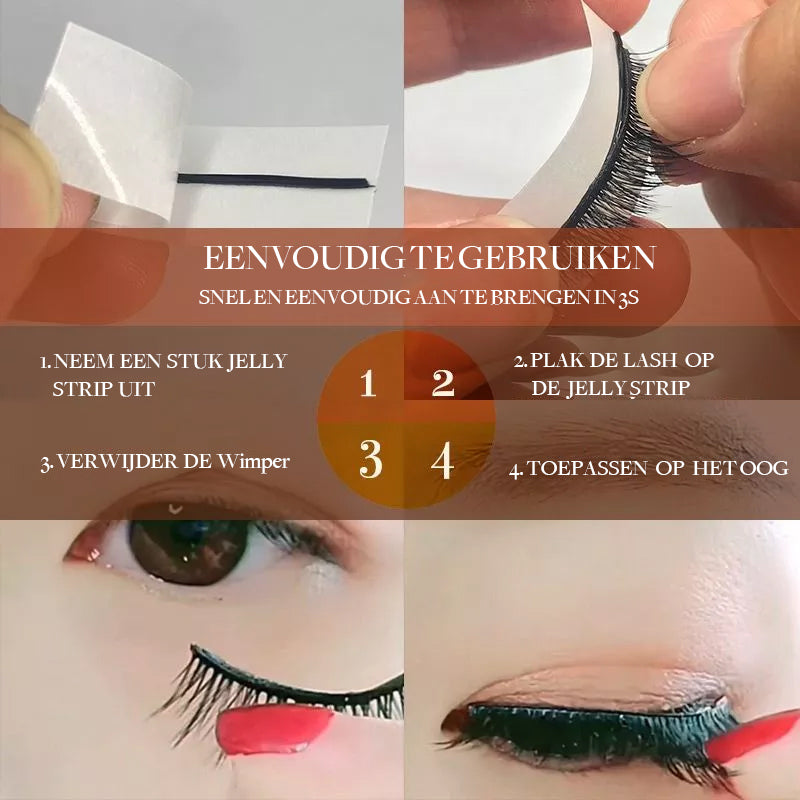 EENVOUDIG TE GEBRUIKEN
SNEL EN EENVOUDIG AAN TE BRENGEN IN 3S

1. NEEM EEN STUK JELLY STRIP UIT

1

2

2. PLAK DE LASH OP DE JELLY STRIP

3. VERWIJDER DE Wimper

3

4

4. TOEPASSEN OP HET OOG