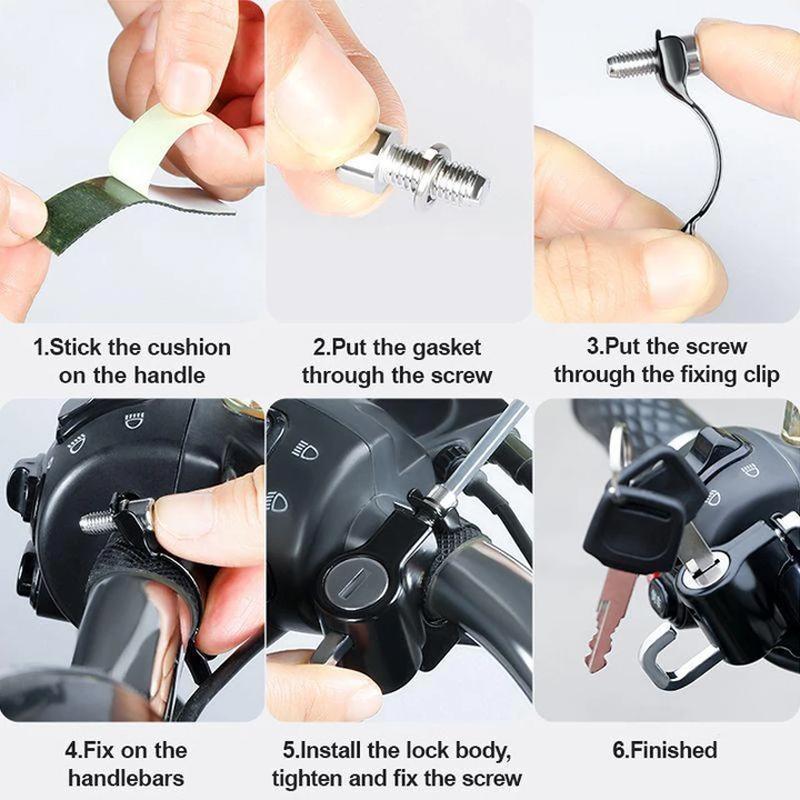 1.Stick the cushion on the handle

2.Put the gasket through the screw

3.Put the screw through the fixing clip

4.Fix on the handlebars

5.Install the lock body, tighten and fix the screw

6.Finished