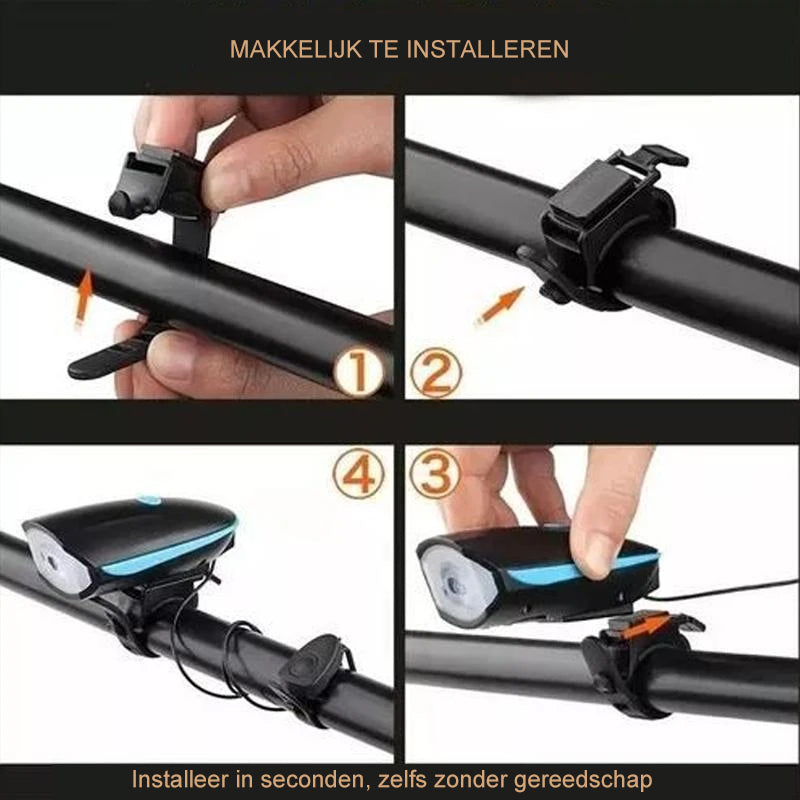 MAKKELIJK TE INSTALLEREN

1

2

4

3

Installeer in seconden, zelfs zonder gereedschap