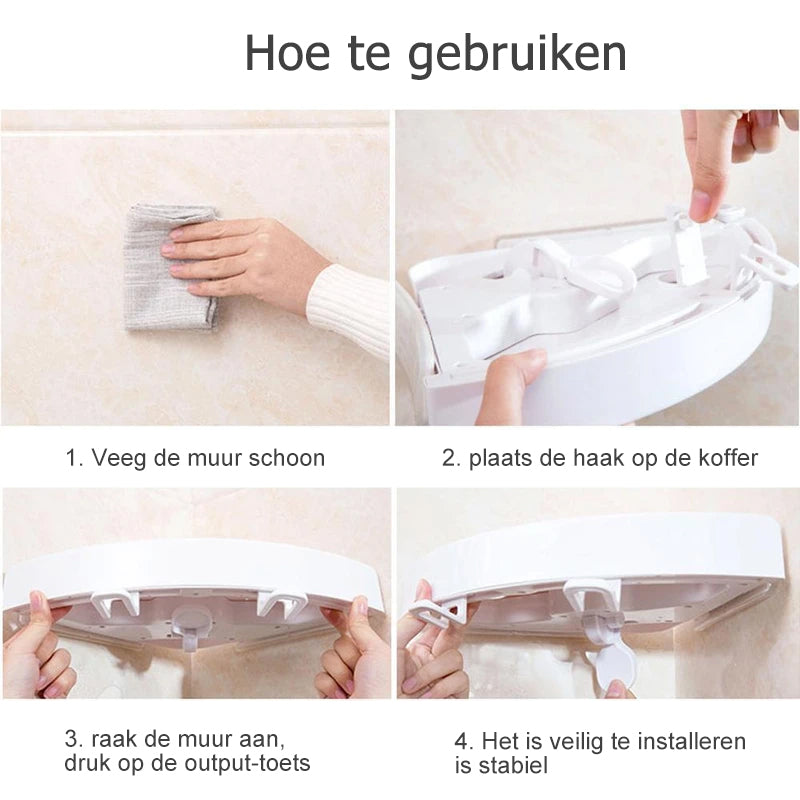 Hoe te gebruiken

1. Veeg de muur schoon

2. plaats de haak op de koffer

3. raak de muur aan, druk op de output-toets

4. Het is veilig te installeren is stabiel