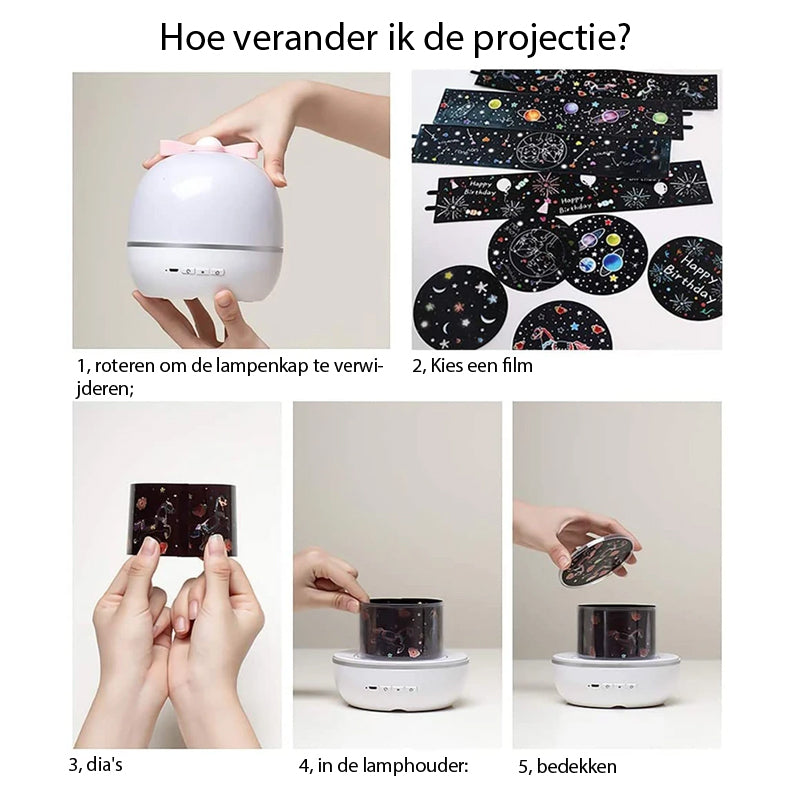 Hoe verander ik de projectie?

Happy Birthday

Happy Birthday

1, roteren om de lampenkap te verwijderen;

2, Kies een film

3, dia's

4, in de lamphouder:

5, bedekken