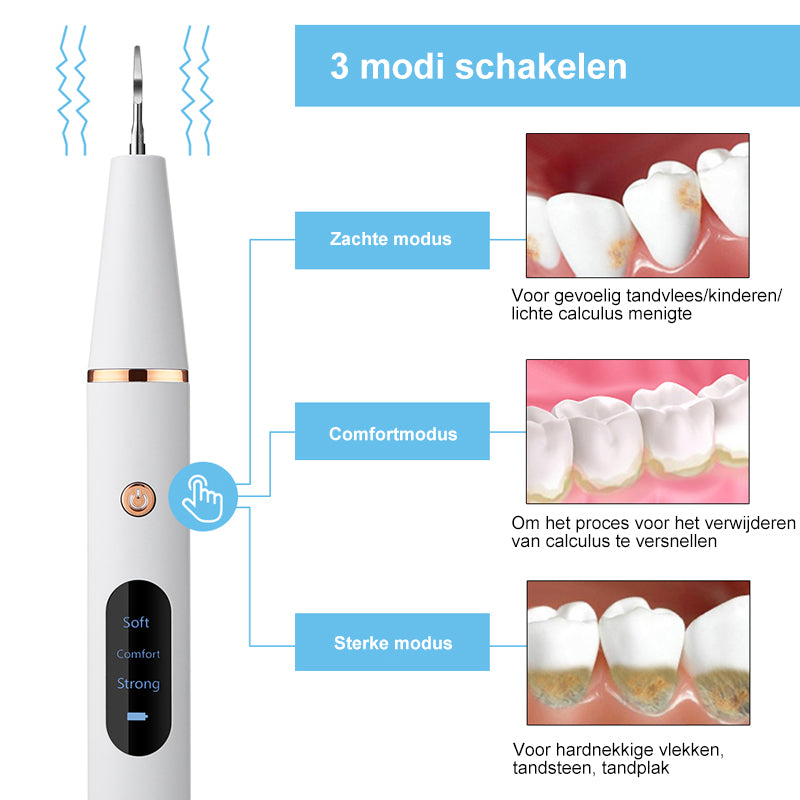 3 modi schakelen

Zachte modus

Voor gevoelig tandvlees/kinderen/ lichte calculus menigte

Comfortmodus

Om het proces voor het verwijderen van calculus te versnellen

Sterke modus

Voor hardnekkige vlekken, tandsteen, tandplak

Soft
Comfort
Strong