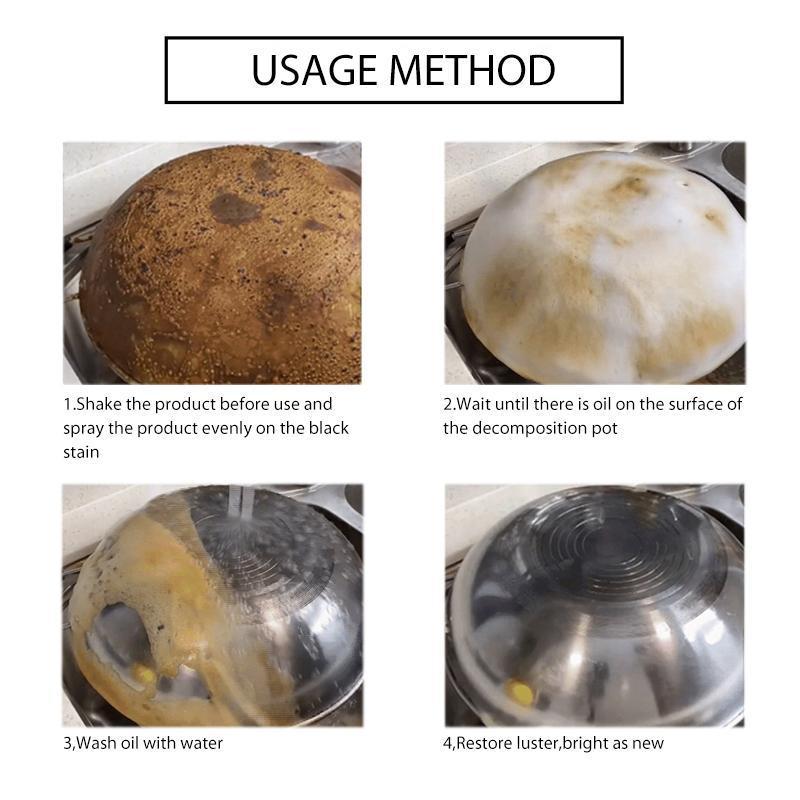 USAGE METHOD

1.Shake the product before use and spray the product evenly on the black stain

2.Wait until there is oil on the surface of the decomposition pot

3,Wash oil with water

4,Restore luster,bright as new