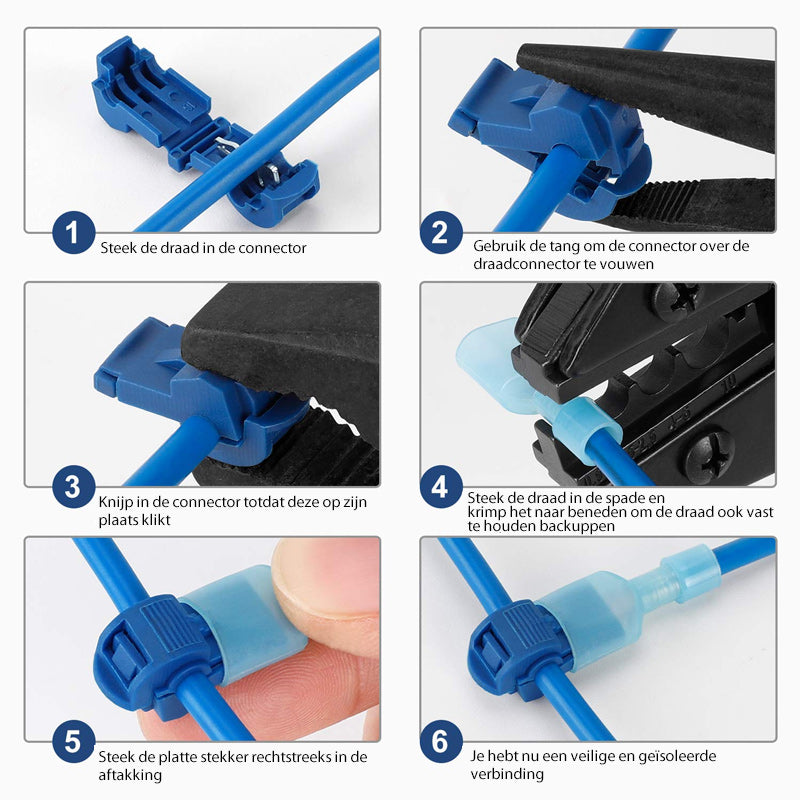 1
Steek de draad in de connector

2
Gebruik de tang om de connector over de draadconnector te vouwen

3
Knijp in de connector totdat deze op zijn plaats klikt

4
Steek de draad in de spade en krimp het naar beneden om de draad ook vast te houden backuppen

5
Steek de platte stekker rechtstreeks in de aftakking

6
Je hebt nu een veilige en geïsoleerde verbinding