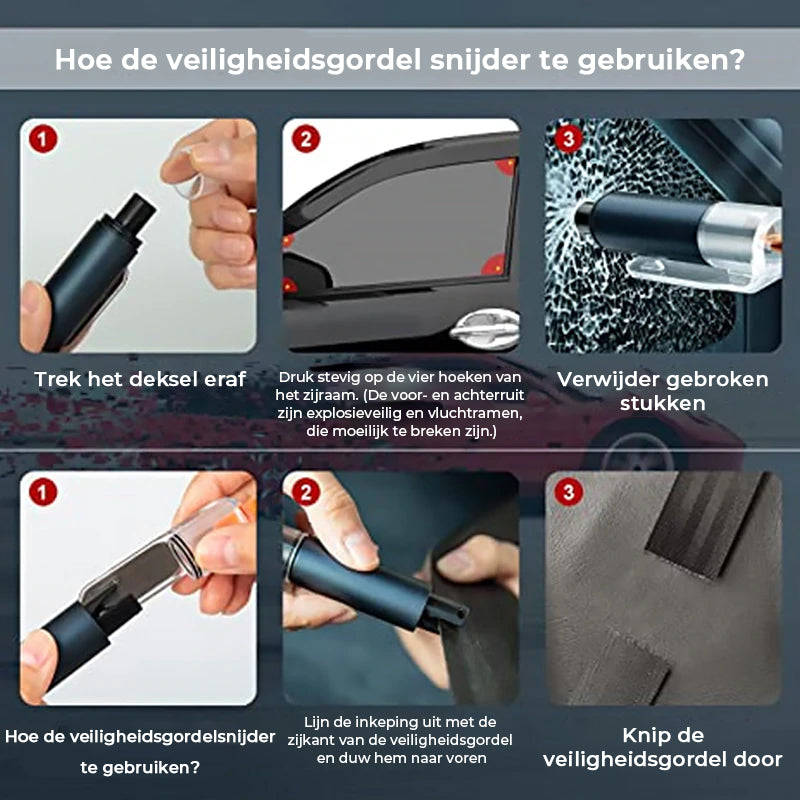 Hoe de veiligheidsgordel snijder te gebruiken?

1

Trek het deksel eraf

2

Druk stevig op de vier hoeken van het zijraam. (De voor- en achterruit zijn explosieveilig en vluchtramen, die moeilijk te breken zijn.)

3

Verwijder gebroken stukken

1

Hoe de veiligheidsgordelsnijder te gebruiken?

2

Lijn de inkeping uit met de zijkant van de veiligheidsgordel en duw hem naar voren

3

Knip de veiligheidsgordel door