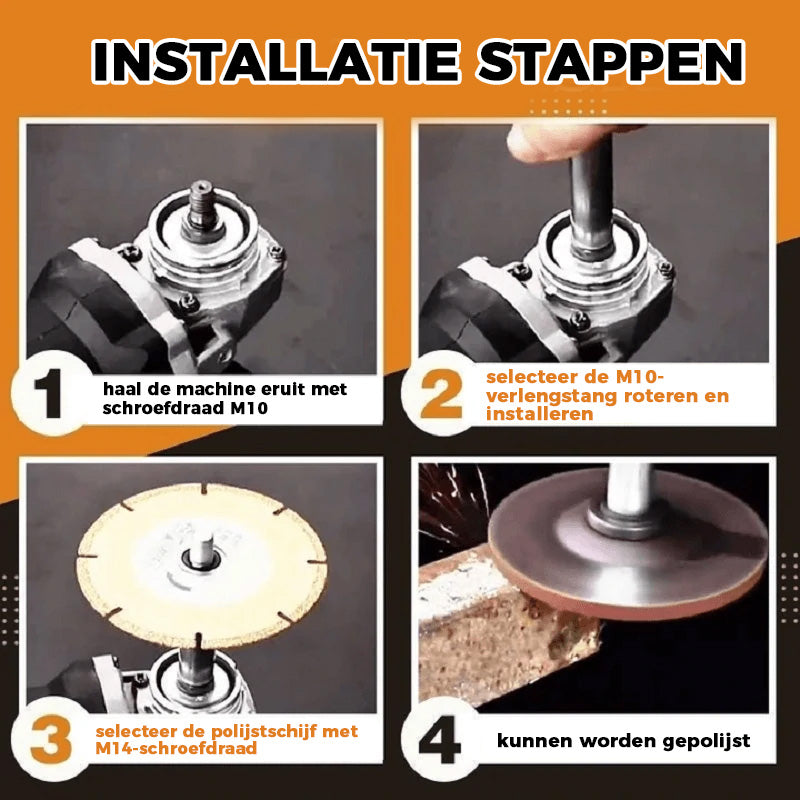 INSTALLATIE STAPPEN

1 haal de machine eruit met schroefdraad M10

2 selecteer de M10-verlengstang roteren en installeren

3 selecteer de polijstschijf met M14-schroefdraad

4 kunnen worden gepolijst