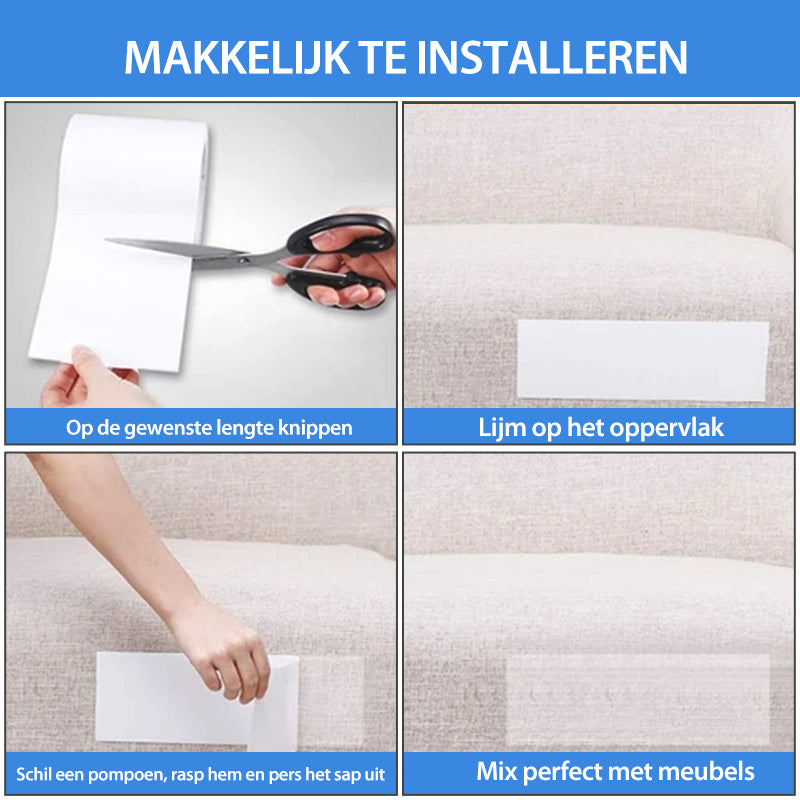 MAKKELIJK TE INSTALLEREN

Op de gewenste lengte knippen

Lijm op het oppervlak

Schil een pompoen, rasp hem en pers het sap uit

Mix perfect met meubels