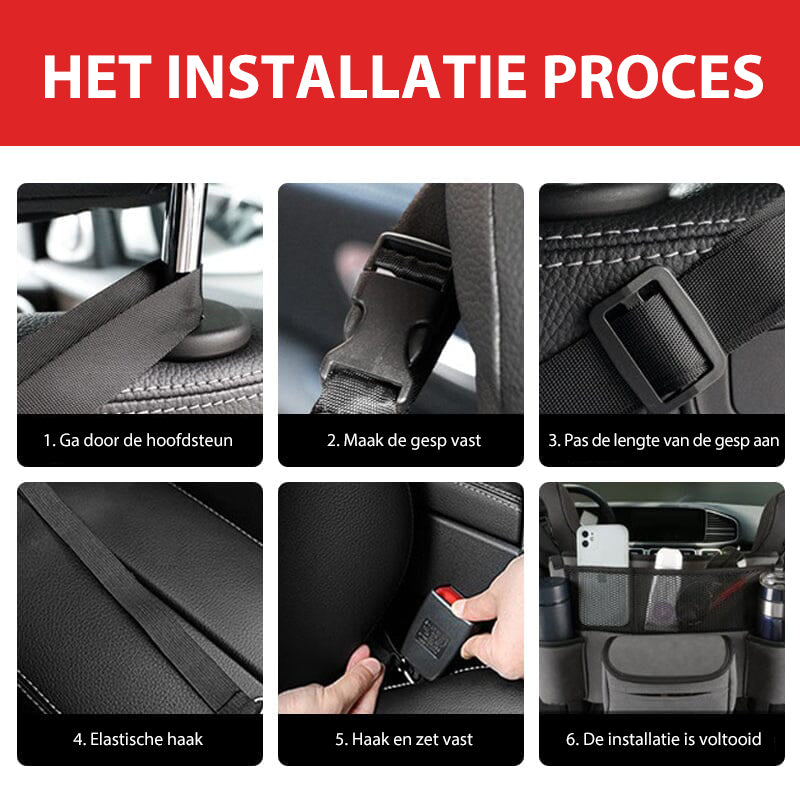 HET INSTALLATIE PROCES

1. Ga door de hoofdsteun

2. Maak de gesp vast

3. Pas de lengte van de gesp aan

4. Elastische haak

5. Haak en zet vast

6. De installatie is voltooid