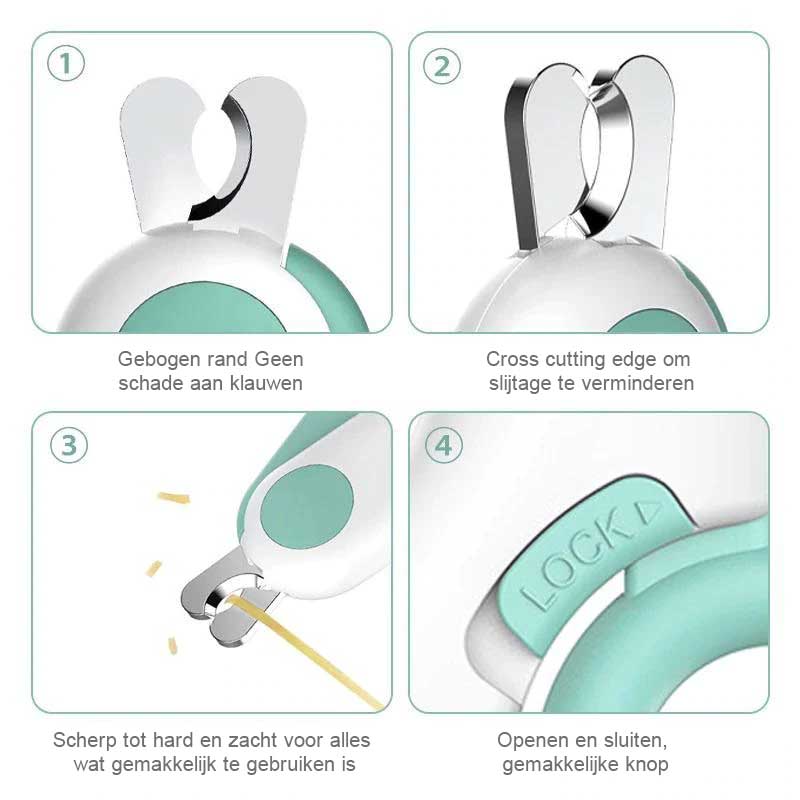 1

Gebogen rand Geen schade aan klauwen

2

Cross cutting edge om slijtage te verminderen

3

Scherp tot hard en zacht voor alles wat gemakkelijk te gebruiken is

4

LOCK

Openen en sluiten, gemakkelijke knop