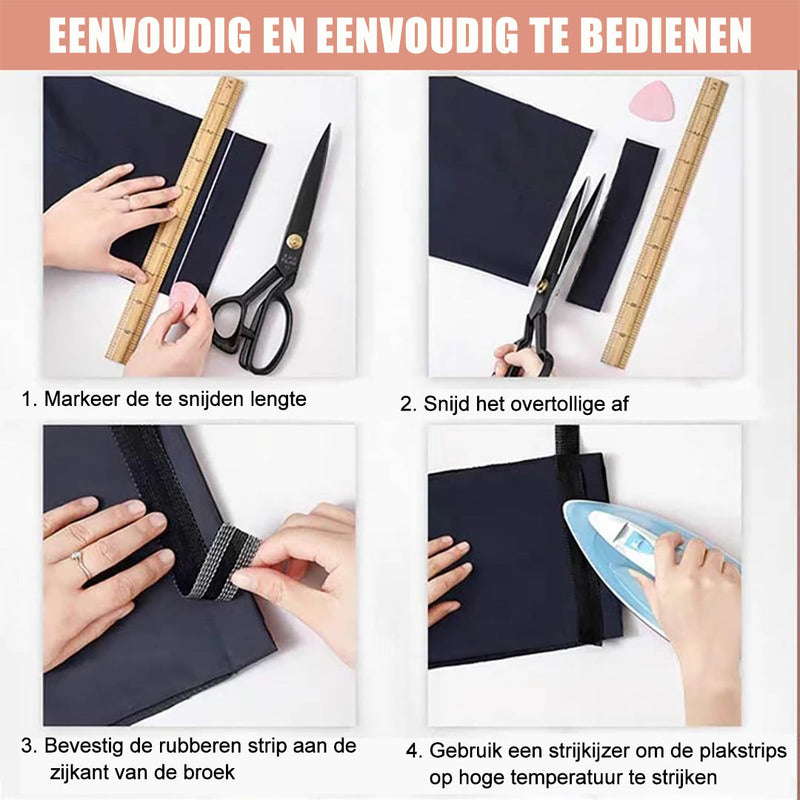 EENVOUDIG EN EENVOUDIG TE BEDIENEN

1. Markeer de te snijden lengte

2. Snijd het overtollige af

3. Bevestig de rubberen strip aan de zijkant van de broek

4. Gebruik een strijkijzer om de plakstrips op hoge temperatuur te strijken