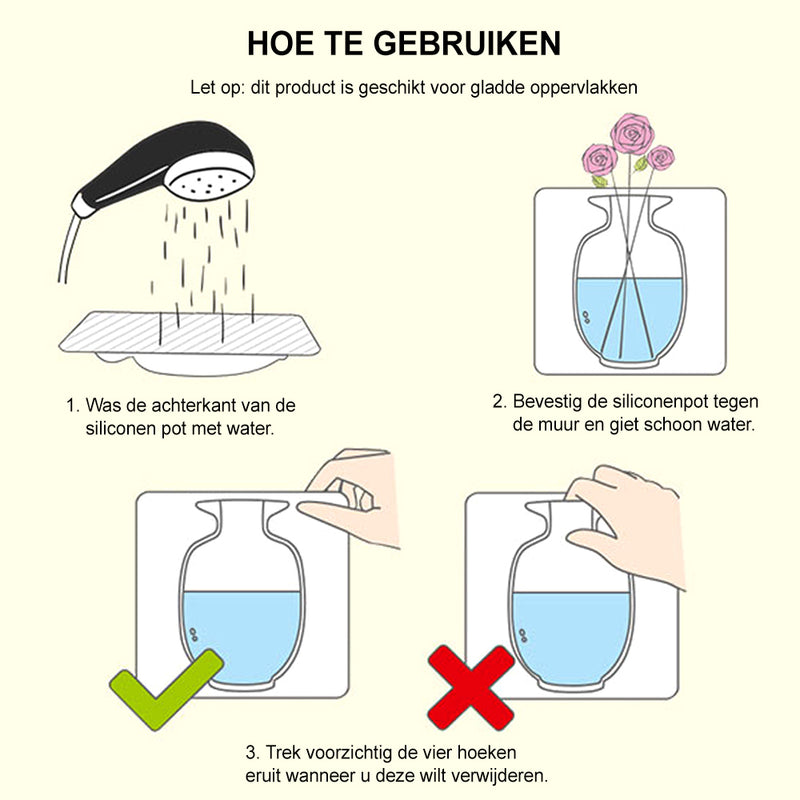 HOE TE GEBRUIKEN

Let op: dit product is geschikt voor gladde oppervlakken

1. Was de achterkant van de siliconen pot met water.

2. Bevestig de siliconenpot tegen de muur en giet schoon water.

3. Trek voorzichtig de vier hoeken eruit wanneer u deze wilt verwijderen.