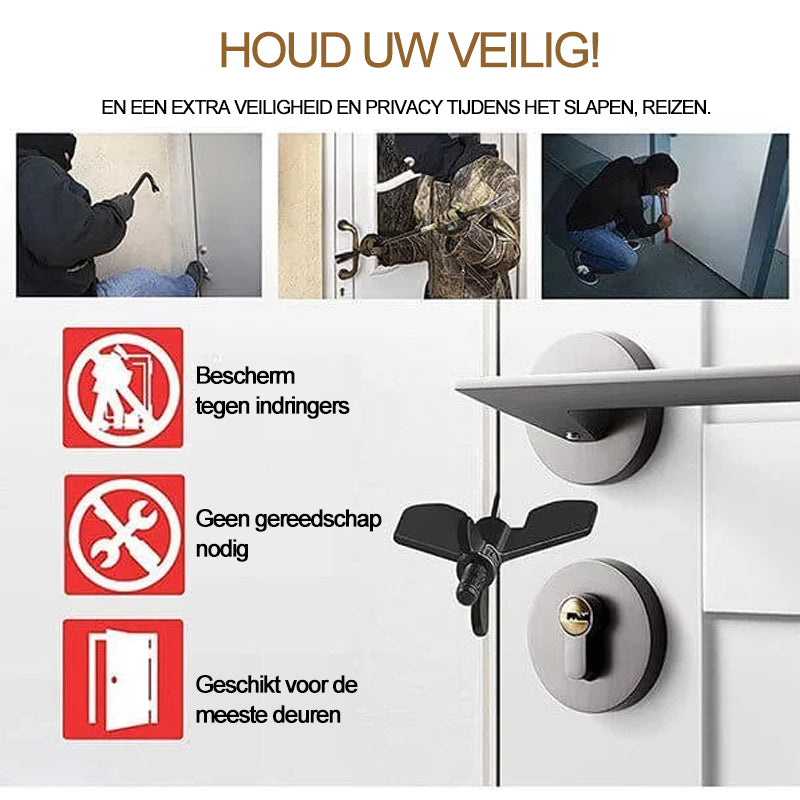 HOUD UW VEILIG!

EN EEN EXTRA VEILIGHEID EN PRIVACY TIJDENS HET SLAPEN, REIZEN.

Bescherm tegen indringers

Geen gereedschap nodig

Geschikt voor de meeste deuren