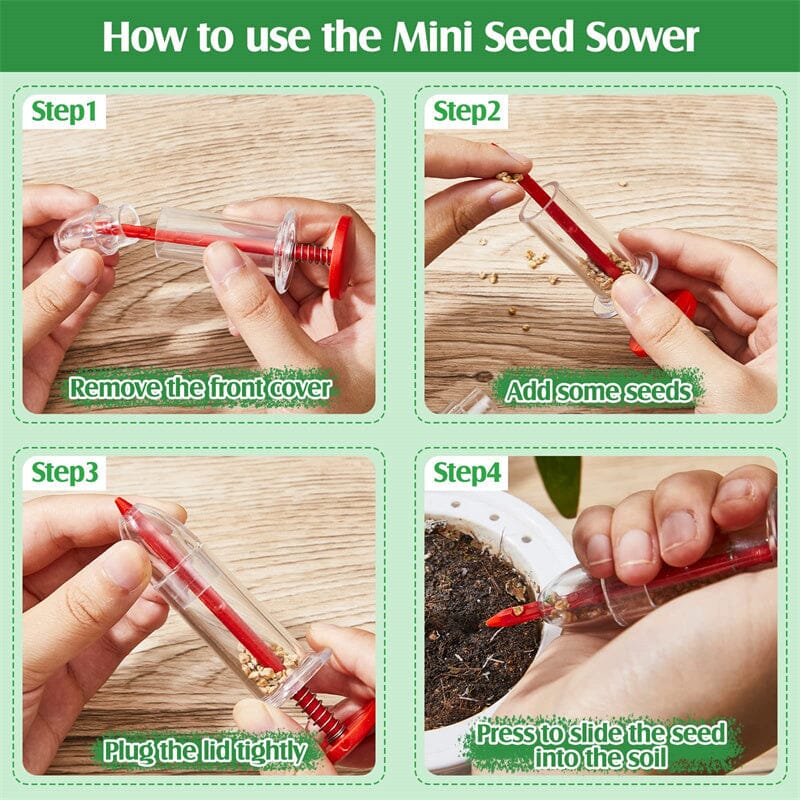 How to use the Mini Seed Sower

Step1

Remove the front cover

Step2

Add some seeds

Step3

Plug the lid tightly

Step4

Press to slide the seed into the soil