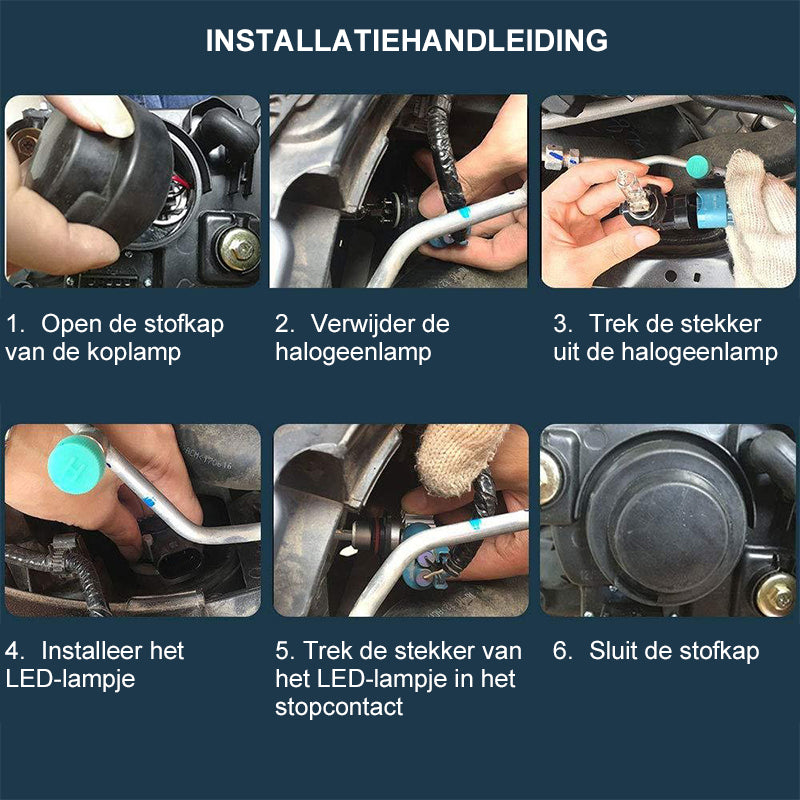 INSTALLATIEHANDLEIDING

1. Open de stofkap van de koplamp

2. Verwijder de halogeenlamp

3. Trek de stekker uit de halogeenlamp

4. Installeer het LED-lampje

5. Trek de stekker van het LED-lampje in het stopcontact

6. Sluit de stofkap