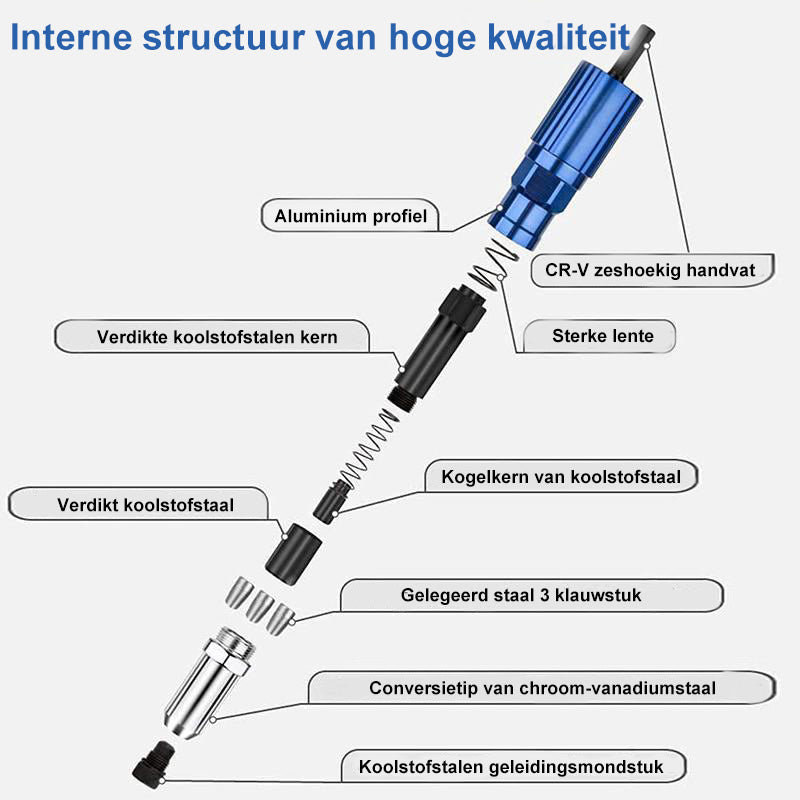 Interne structuur van hoge kwaliteit

Aluminium profiel

CR-V zeshoekig handvat

Verdikte koolstofstalen kern

Sterke lente

Kogelkern van koolstofstaal

Verdikt koolstofstaal

Gelegeerd staal 3 klauwstuk

Conversietip van chroom-vanadiumstaal

Koolstofstalen geleidingsmondstuk