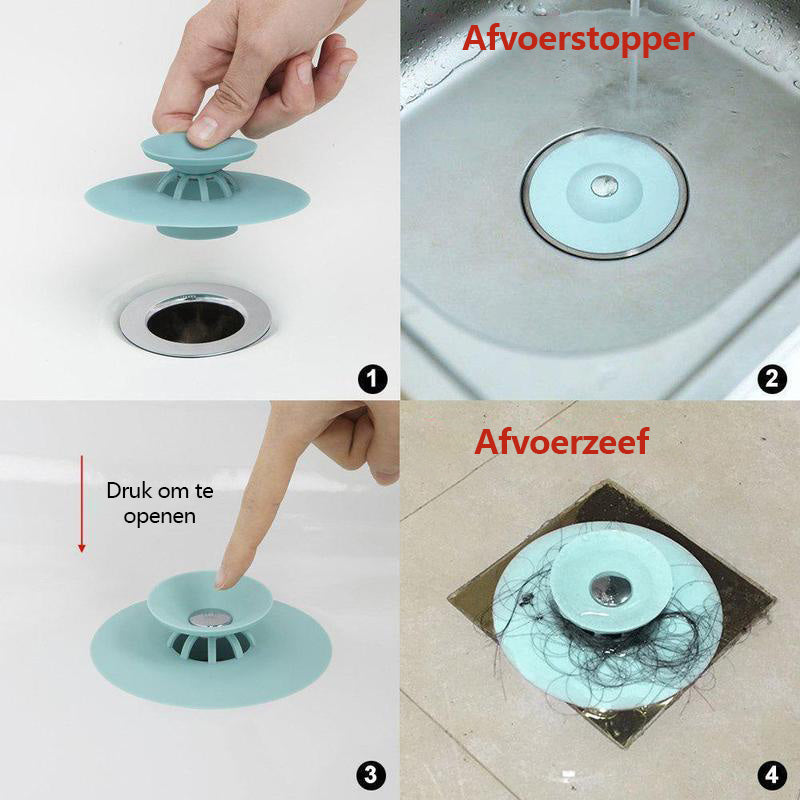 1

Afvoerstopper

2

Druk om te openen

3

Afvoerzeef

4