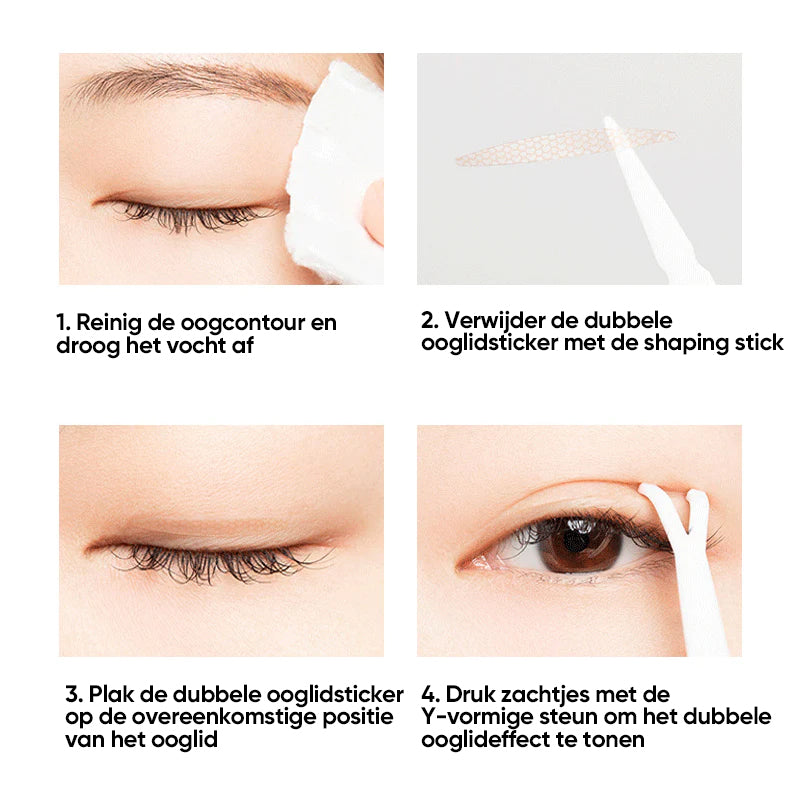 1. Reinig de oogcontour en droog het vocht af

2. Verwijder de dubbele ooglidsticker met de shaping stick

3. Plak de dubbele ooglidsticker op de overeenkomstige positie van het ooglid

4. Druk zachtjes met de Y-vormige steun om het dubbele ooglideffect te tonen