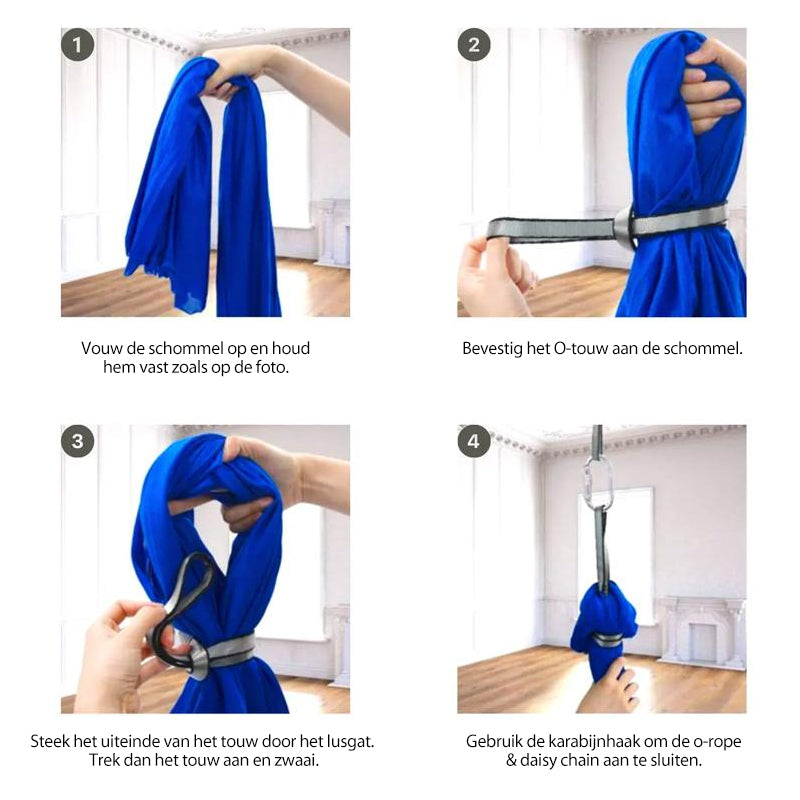 1

Vouw de schommel op en houd hem vast zoals op de foto.

2

Bevestig het O-touw aan de schommel.

3

Steek het uiteinde van het touw door het lusgat. Trek dan het touw aan en zwaai.

4

Gebruik de karabijnhaak om de o-rope & daisy chain aan te sluiten.