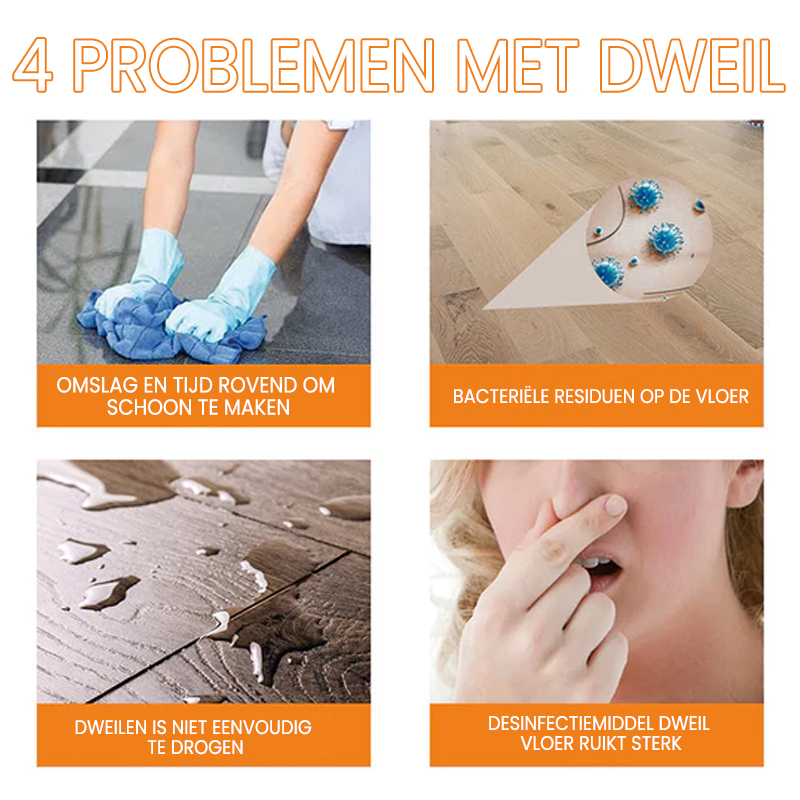 4 PROBLEMEN MET DWEIL

OMSLAG EN TIJD ROVEND OM SCHOON TE MAKEN

BACTERIËLE RESIDUEN OP DE VLOER

DWEILEN IS NIET EENVOUDIG TE DROGEN

DESINFECTIEMIDDEL DWEIL VLOER RUIKT STERK