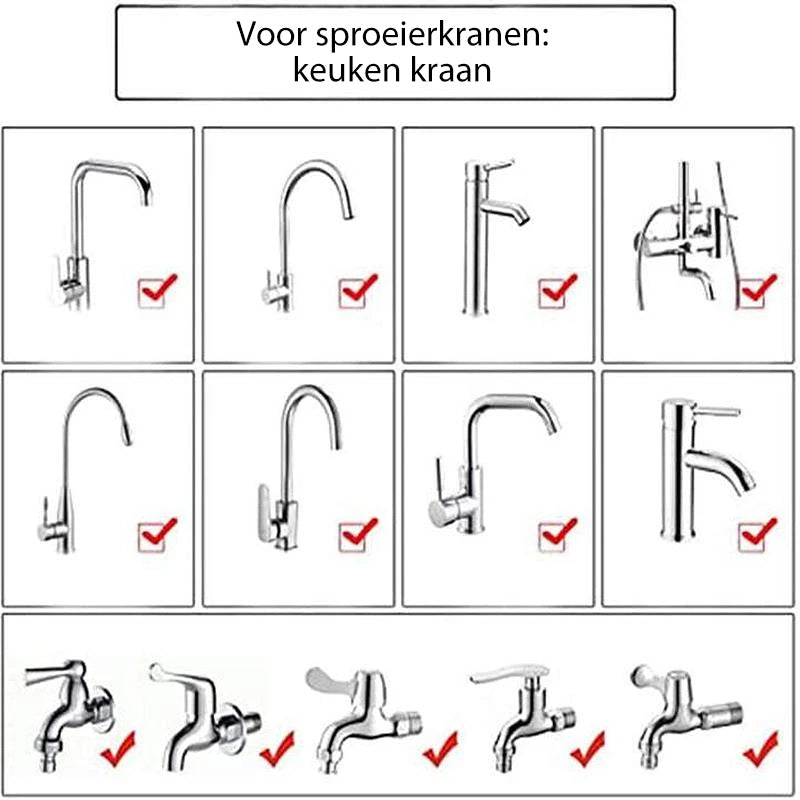 Voor sproeierkranen:
keuken kraan