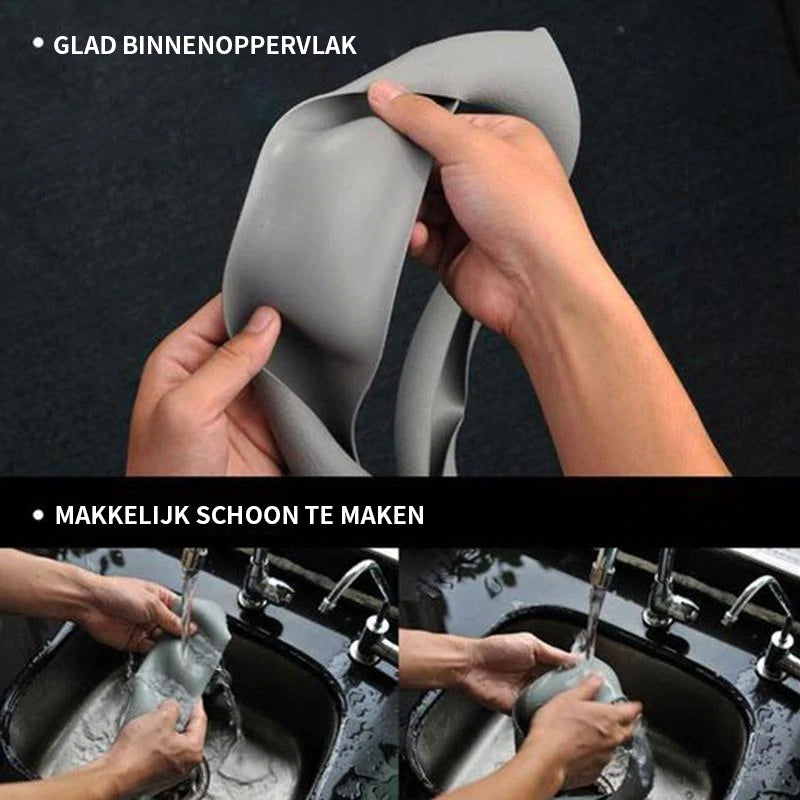 • GLAD BINNENOPPERVLAK

• MAKKELIJK SCHOON TE MAKEN