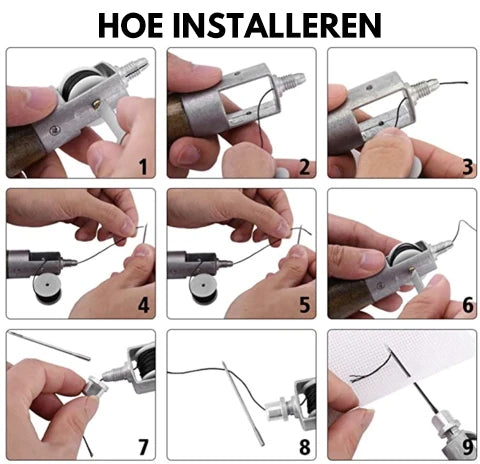 HOE INSTALLEREN

1

2

3

4

5

6

7

8

9