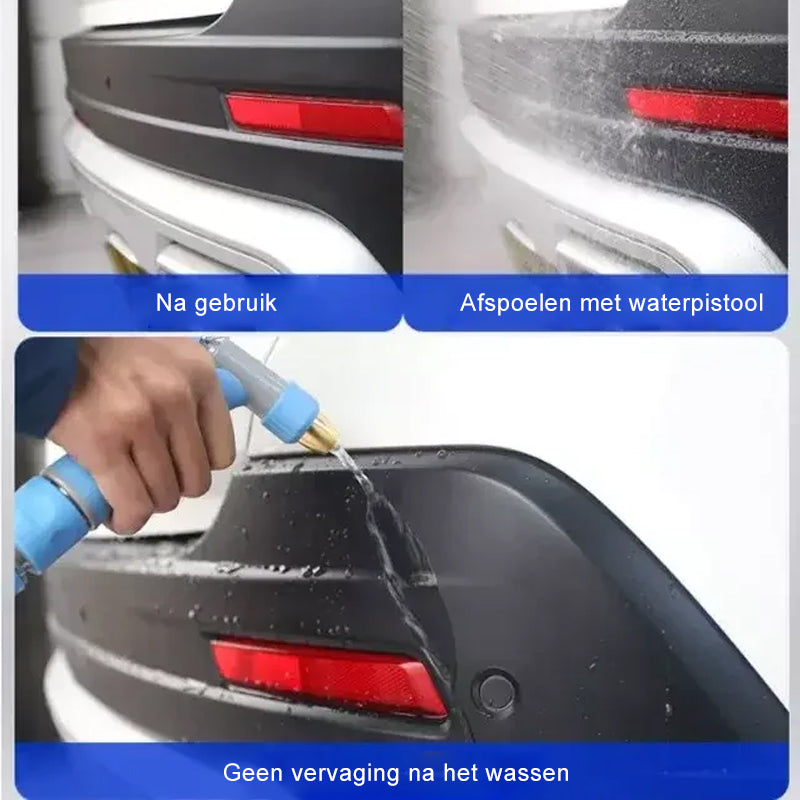 Na gebruik

Afspoelen met waterpistool

Geen vervaging na het wassen