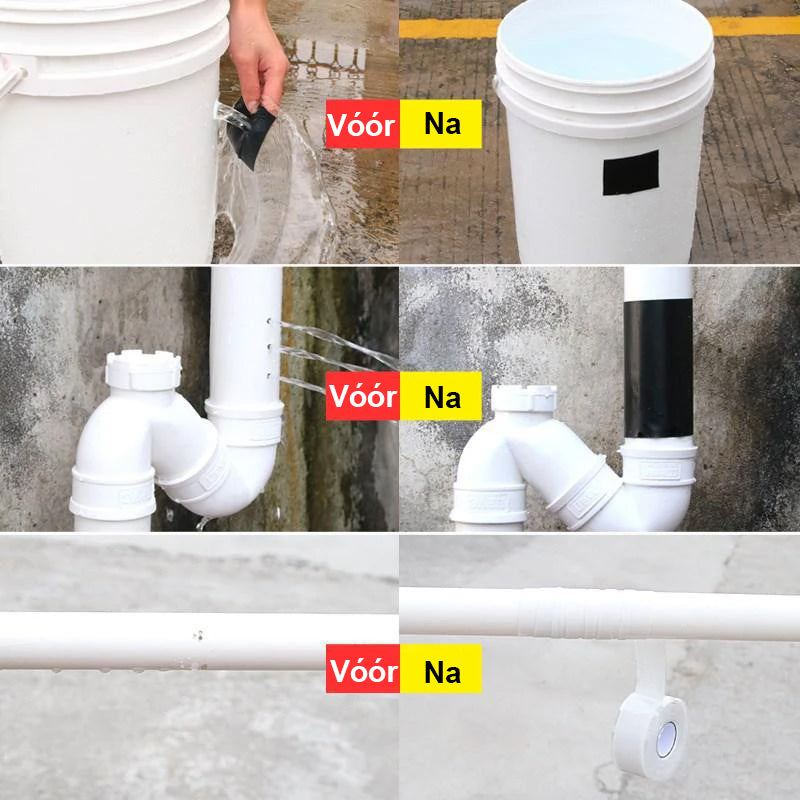 Vóór Na

Vóór Na

Vóór Na