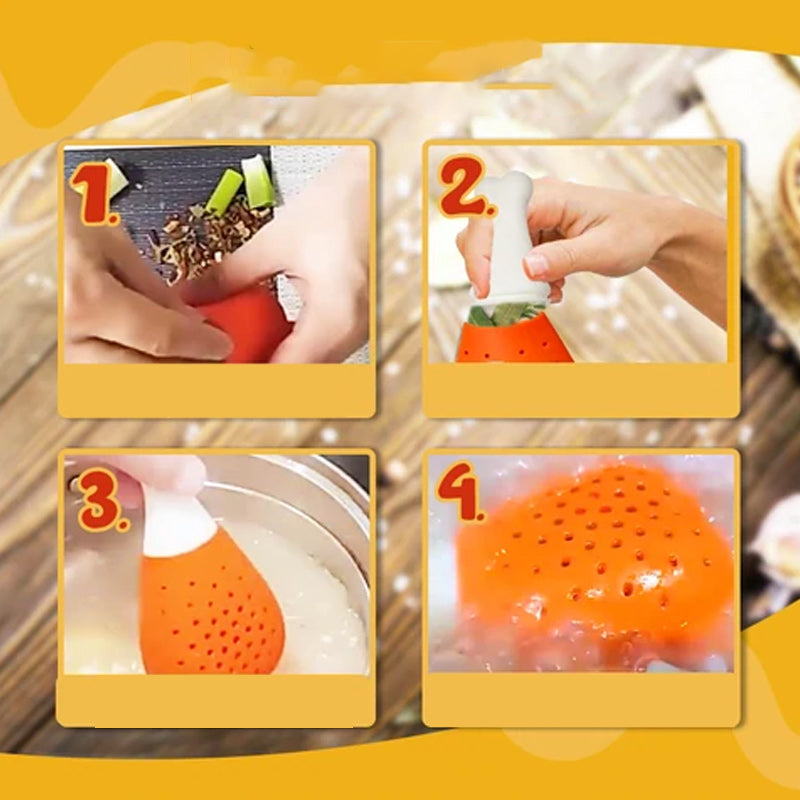 1.

2.

3.

4.