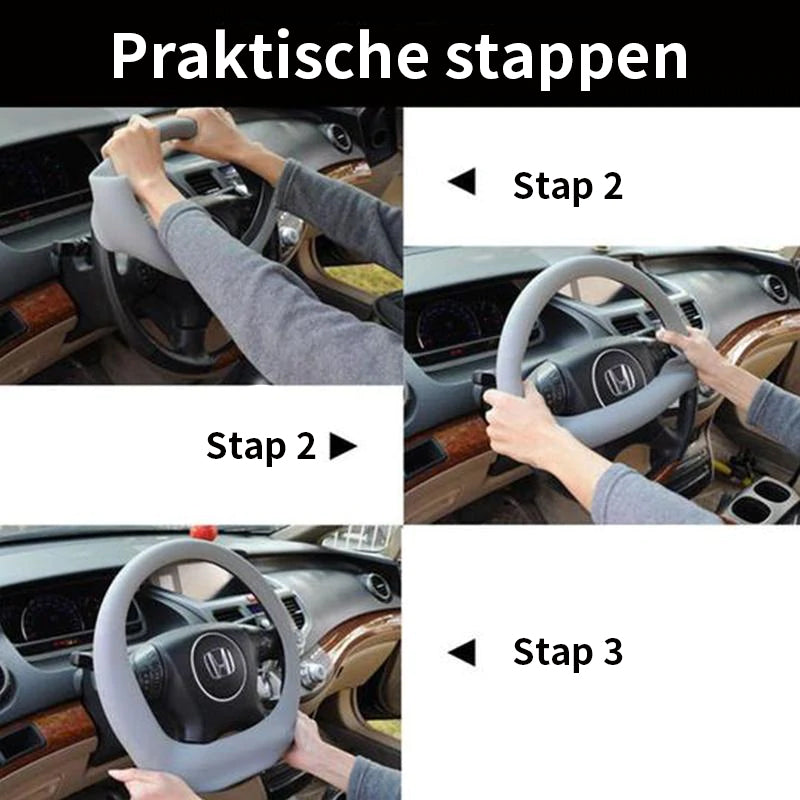 Praktische stappen

◀ Stap 2

Stap 2 ▶

◀ Stap 3