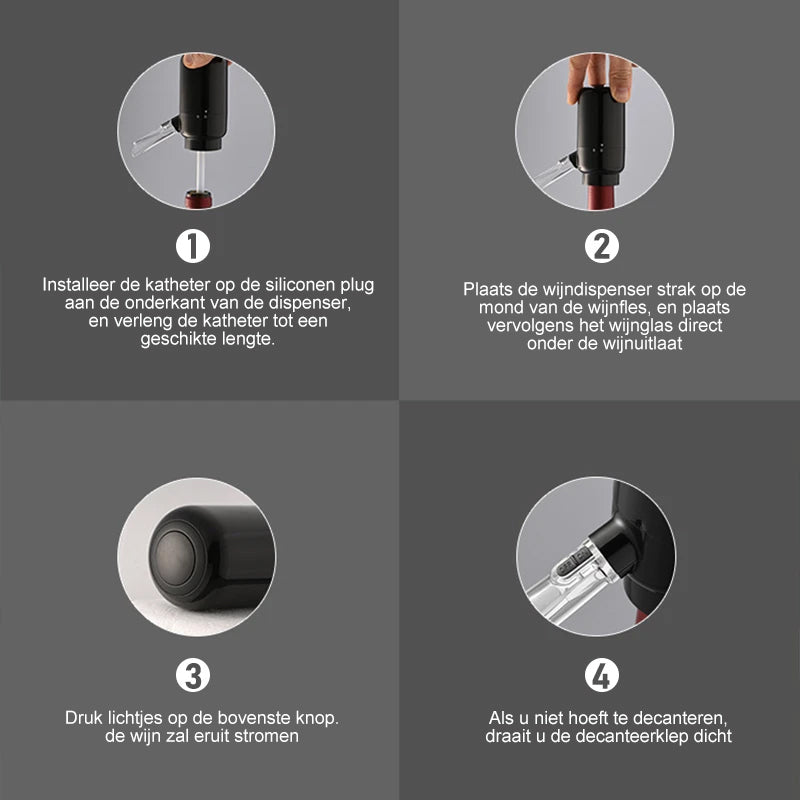 1

Installeer de katheter op de siliconen plug aan de onderkant van de dispenser, en verleng de katheter tot een geschikte lengte.

2

Plaats de wijndispenser strak op de mond van de wijnfles, en plaats vervolgens het wijnglas direct onder de wijnuitlaat

3

Druk lichtjes op de bovenste knop. de wijn zal eruit stromen

4

Als u niet hoeft te decanteren, draait u de decanteerklep dicht