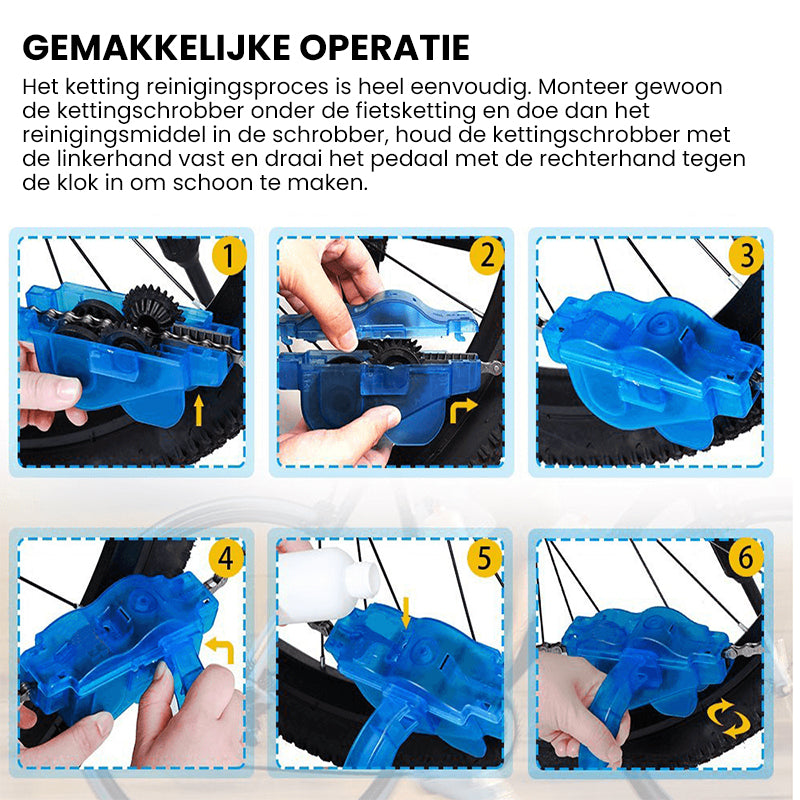 GEMAKKELIJKE OPERATIE

Het ketting reinigingsproces is heel eenvoudig. Monteer gewoon de kettingschrobber onder de fietsketting en doe dan het reinigingsmiddel in de schrobber, houd de kettingschrobber met de linkerhand vast en draai het pedaal met de rechterhand tegen de klok in om schoon te maken.

1

2

3

4

5

6