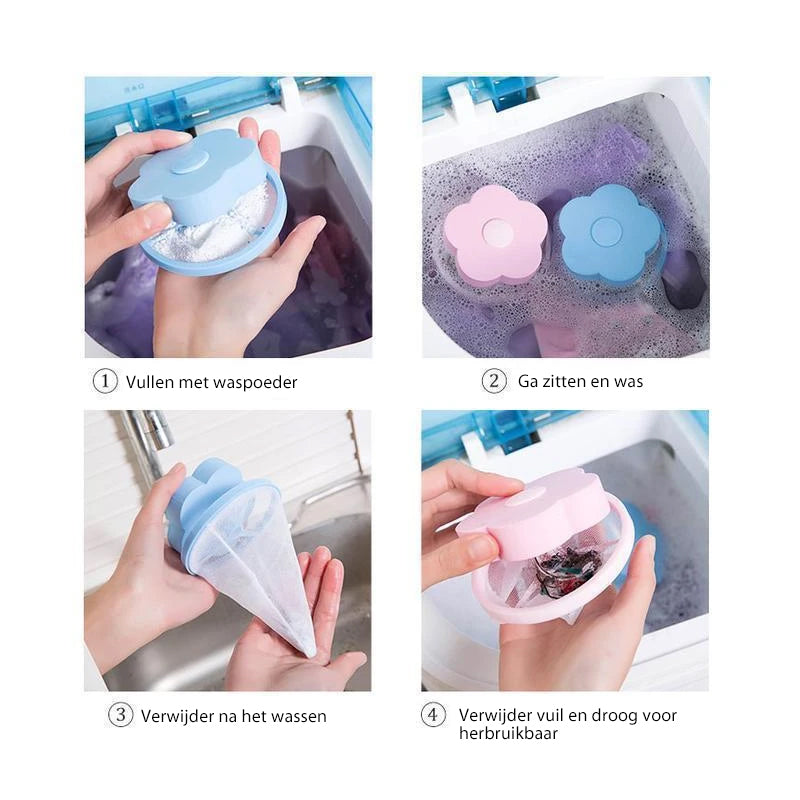 ① Vullen met waspoeder

② Ga zitten en was

③ Verwijder na het wassen

④ Verwijder vuil en droog voor herbruikbaar