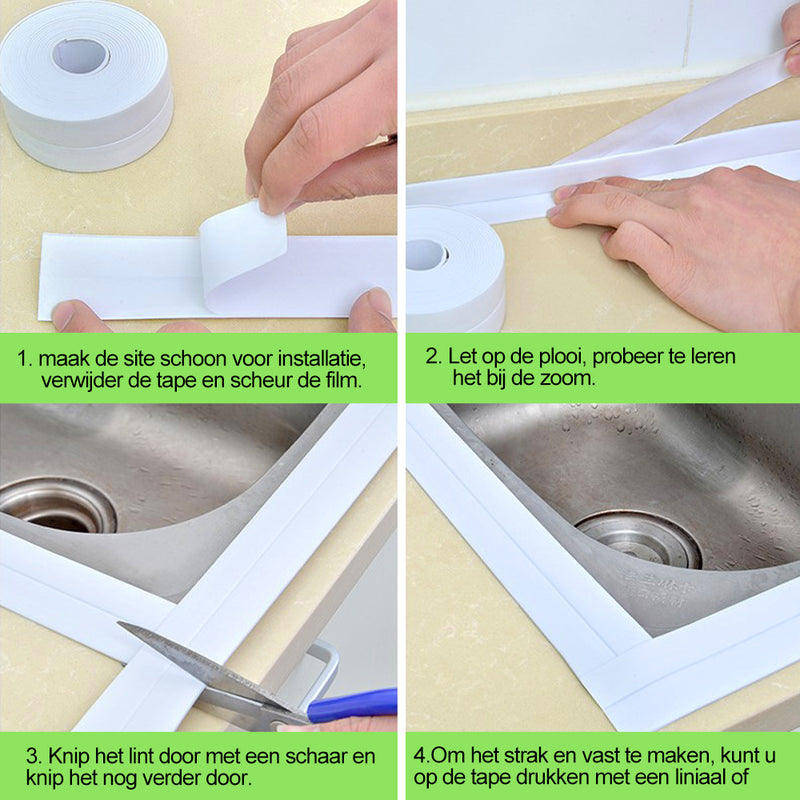 1. maak de site schoon voor installatie, verwijder de tape en scheur de film.

2. Let op de plooi, probeer te leren het bij de zoom.

3. Knip het lint door met een schaar en knip het nog verder door.

4.Om het strak en vast te maken, kunt u op de tape drukken met een liniaal of