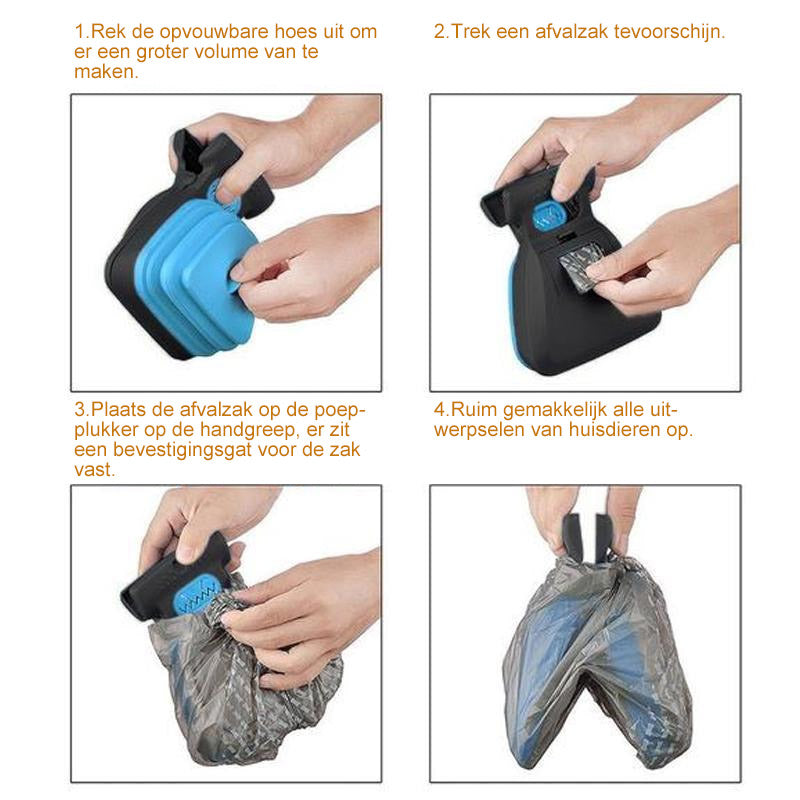 1.Rek de opvouwbare hoes uit om er een groter volume van te maken.

2.Trek een afvalzak tevoorschijn.

3.Plaats de afvalzak op de poepplukker op de handgreep, er zit een bevestigingsgat voor de zak vast.

4.Ruim gemakkelijk alle uitwerpselen van huisdieren op.