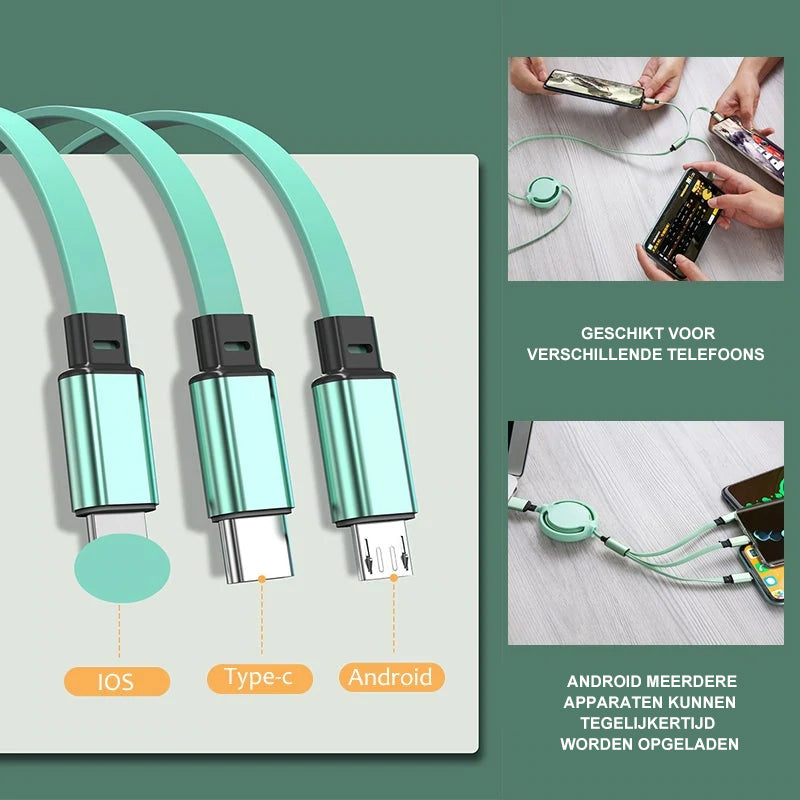 IOS

Type-c

Android

GESCHIKT VOOR VERSCHILLENDE TELEFOONS

ANDROID MEERDERE APPARATEN KUNNEN TEGELIJKERTIJD WORDEN OPGELADEN