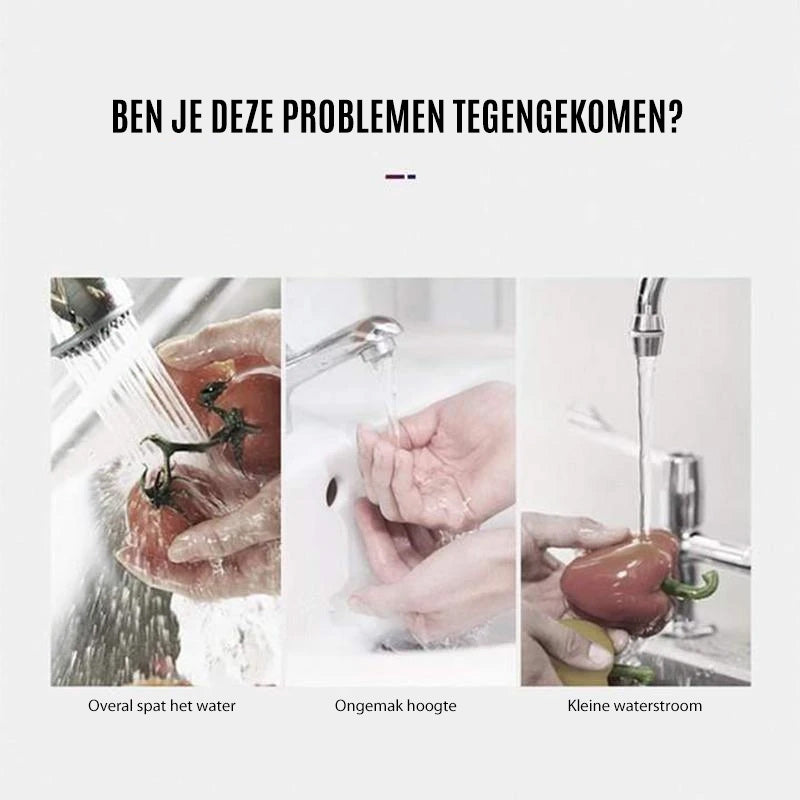 BEN JE DEZE PROBLEMEN TEGENGEKOMEN?

Overal spat het water

Ongemak hoogte

Kleine waterstroom