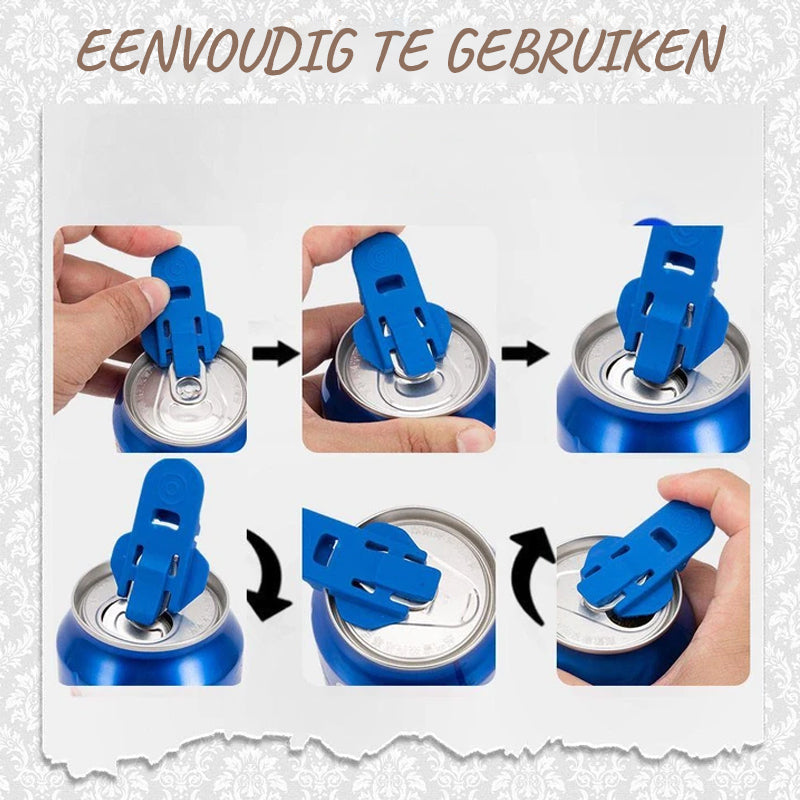 EENVOUDIG TE GEBRUIKEN