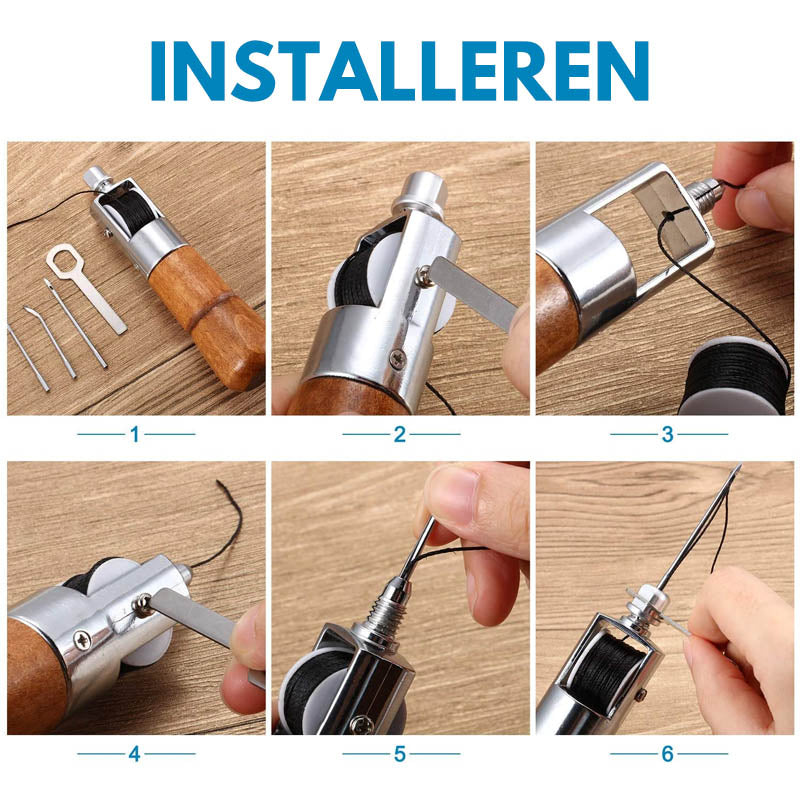 INSTALLEREN

1

2

3

4

5

6