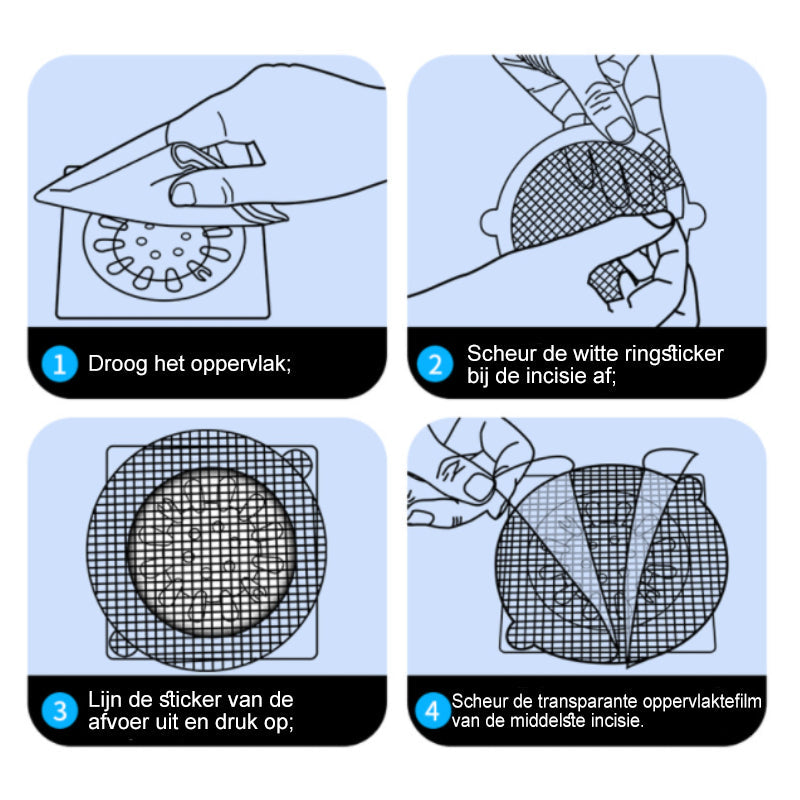 1 Droog het oppervlak;

2 Scheur de witte ringsticker bij de incisie af;

3 Lijn de sticker van de afvoer uit en druk op;

4 Scheur de transparante oppervlaktefilm van de middelste incisie.