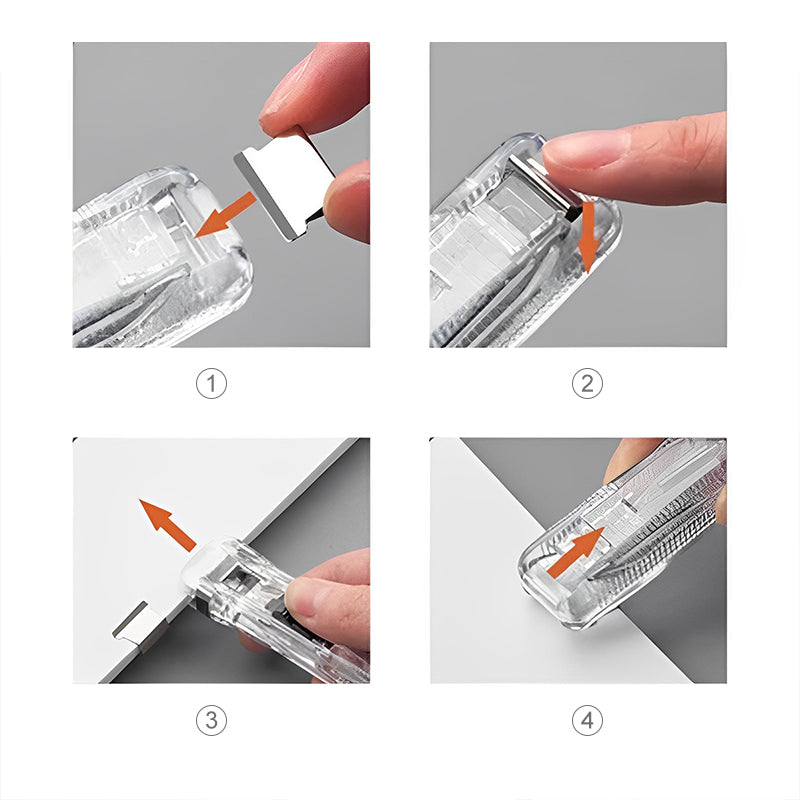 ①

②

③

④