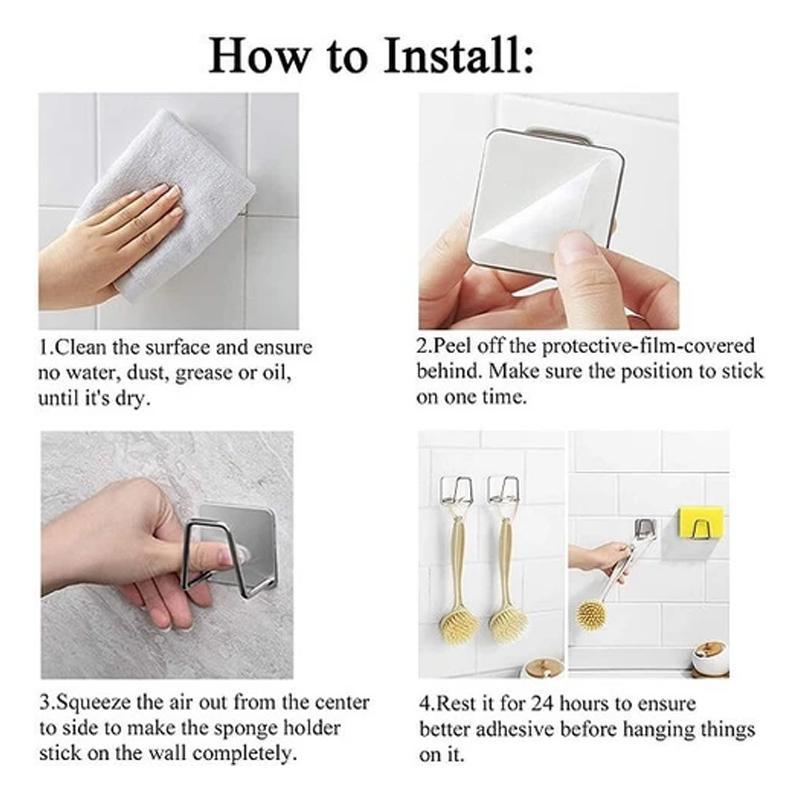 How to Install:

1.Clean the surface and ensure no water, dust, grease or oil, until it's dry.

2.Peel off the protective-film-covered behind. Make sure the position to stick on one time.

3.Squeeze the air out from the center to side to make the sponge holder stick on the wall completely.

4.Rest it for 24 hours to ensure better adhesive before hanging things on it.